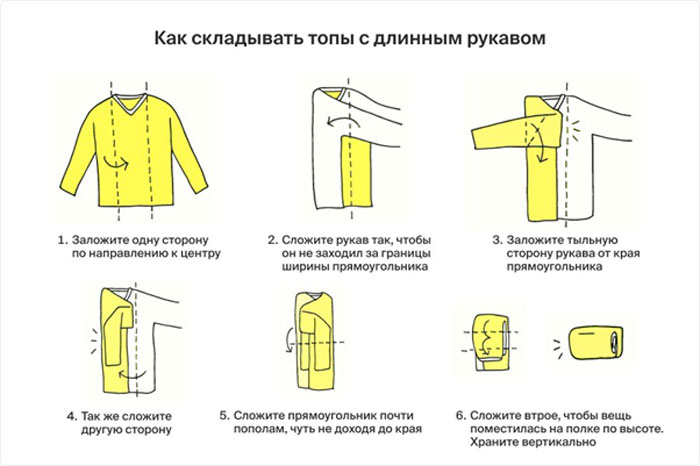 Как складывать топы с длинным рукавом

1. Заложите одну сторону по направлению к центру

2. Сложите рукав так, чтобы он не заходил за границы ширины прямоугольника

3. Заложите тыльную сторону рукава от края прямоугольника

4. Так же сложите другую сторону

5. Сложите прямоугольник почти пополам, чуть не доходя до края

6. Сложите втрое, чтобы вещь поместилась на полке по высоте. Храните вертикально