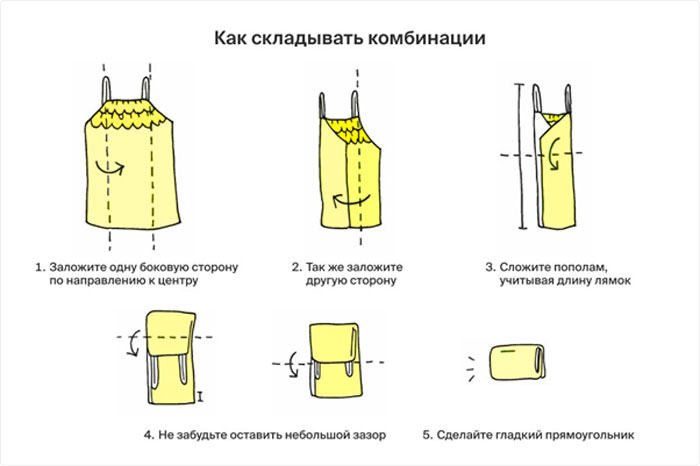 Как складывать комбинации

1. Заложите одну боковую сторону по направлению к центру

2. Так же заложите другую сторону

3. Сложите пополам, учитывая длину лямок

4. Не забудьте оставить небольшой зазор

5. Сделайте гладкий прямоугольник