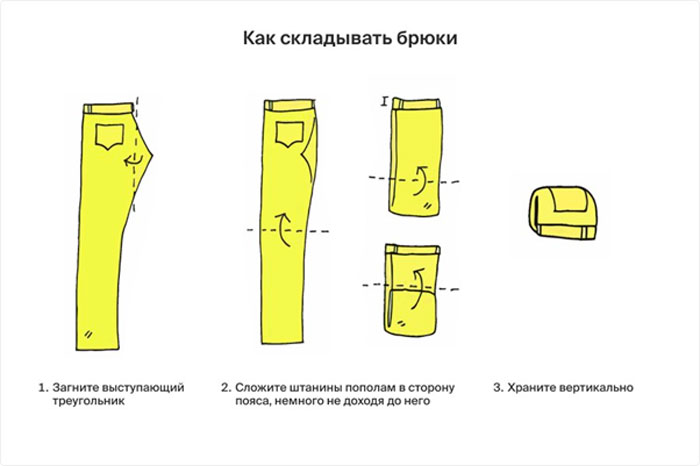 Как складывать брюки

1. Загните выступающий треугольник

2. Сложите штанины пополам в сторону пояса, немного не доходя до него

3. Храните вертикально